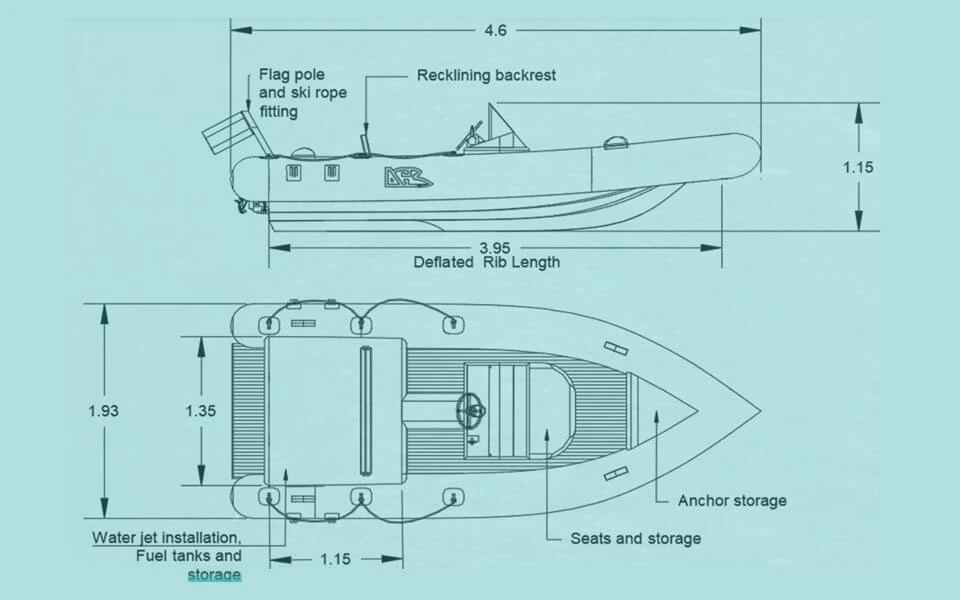 4.6

Flag pole and ski rope fitting

Recklining backrest

1.15

3.95
Deflated Rib Length

1.93

1.35

Anchor storage

Seats and storage

Water jet installation, Fuel tanks and storage

1.15